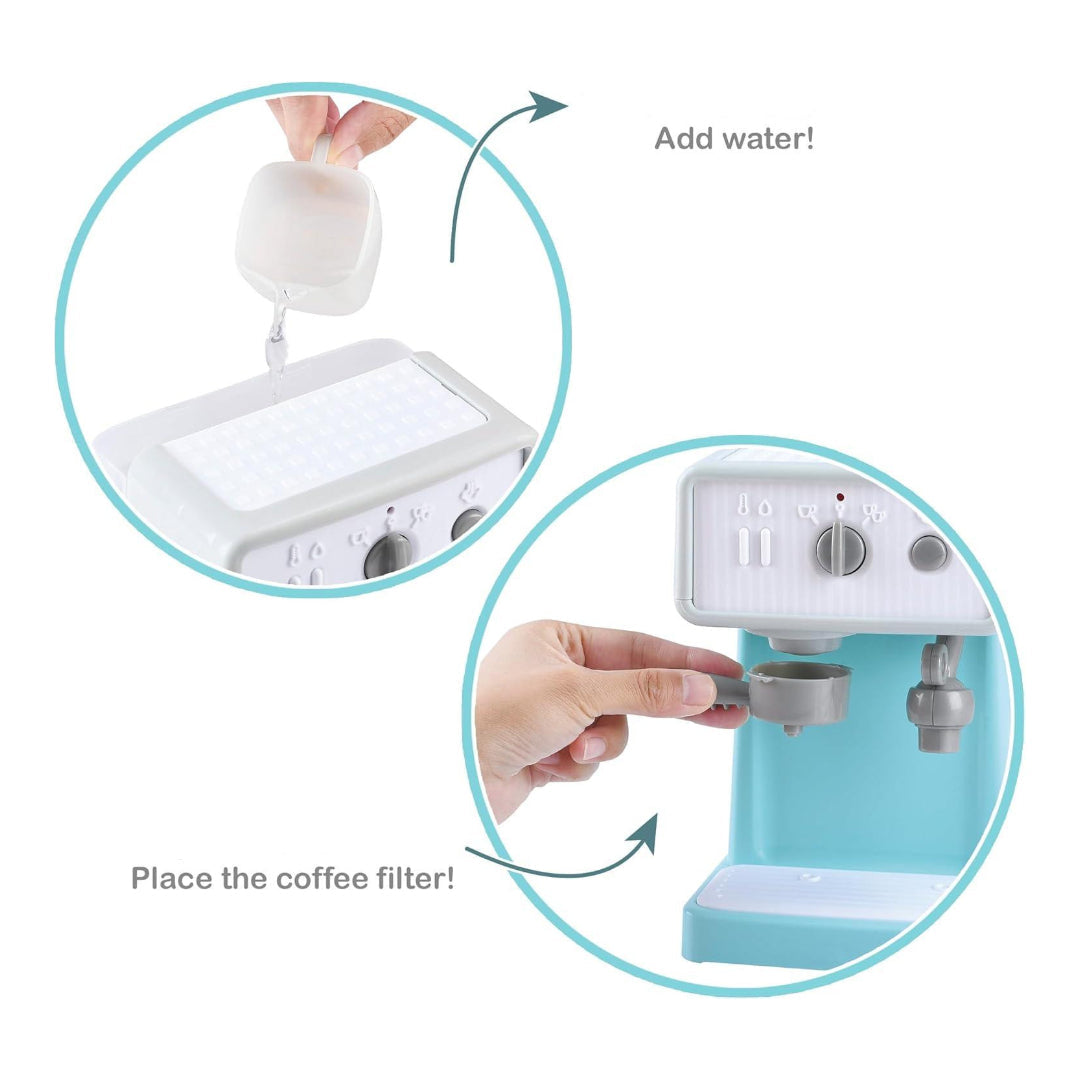 Add water!

Place the coffee filter!